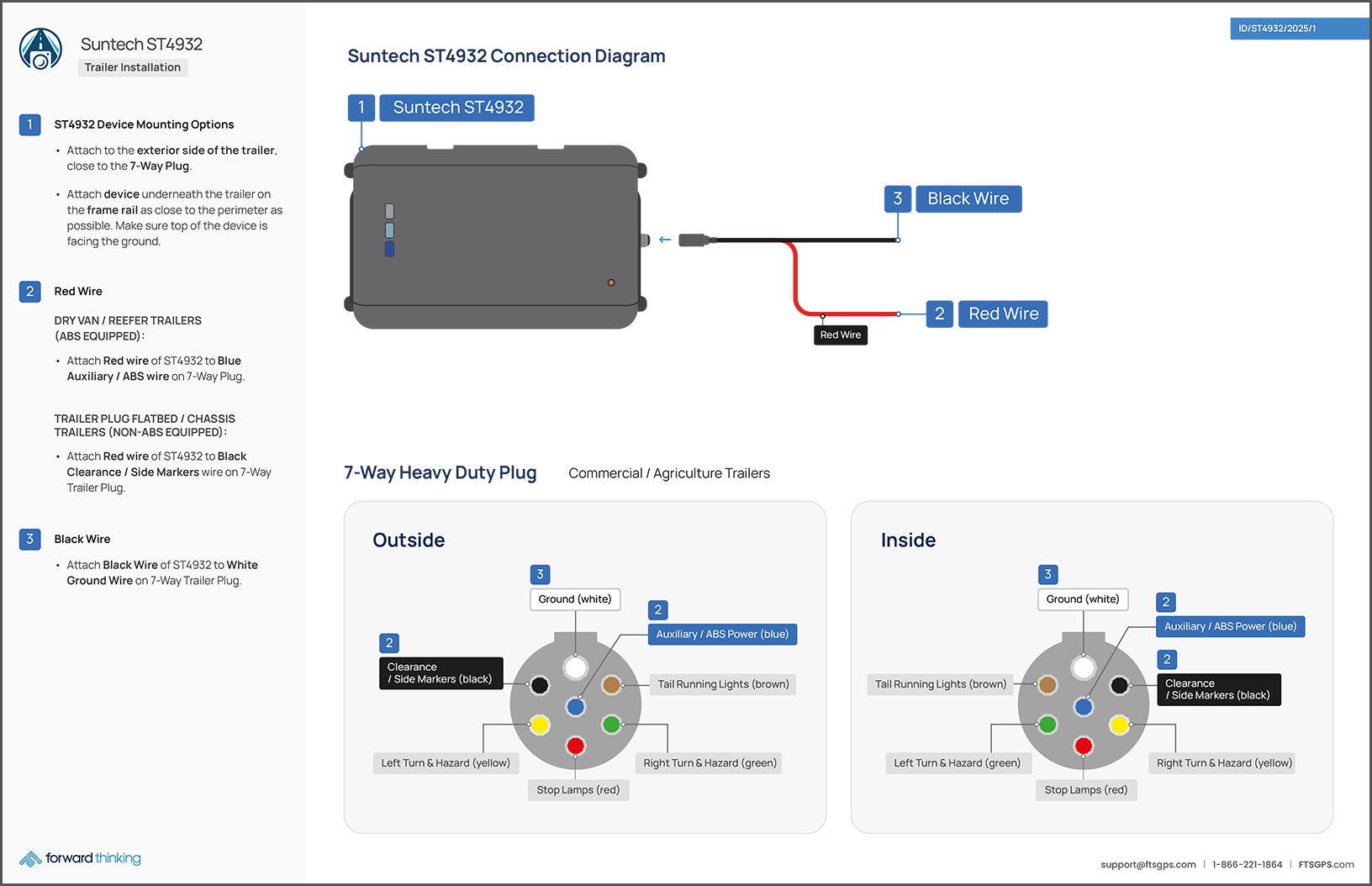 Suntech ST4932
Trailer Installation

1 ST4932 Device Mounting Options

• Attach to the exterior side of the trailer, close to the 7-Way Plug.

• Attach device underneath the trailer on the frame rail as close to the perimeter as possible. Make sure top of the device is facing the ground.

2 Red Wire

DRY VAN / REEFER TRAILERS (ABS EQUIPPED):

• Attach Red wire of ST4932 to Blue Auxiliary / ABS wire on 7-Way Plug.

TRAILER PLUG FLATBED / CHASSIS TRAILERS (NON-ABS EQUIPPED):

• Attach Red wire of ST4932 to Black Clearance / Side Markers wire on 7-Way Trailer Plug.

3 Black Wire

• Attach Black Wire of ST4932 to White Ground Wire on 7-Way Trailer Plug.

forward thinking

ID/ST4932/2025/1

Suntech ST4932 Connection Diagram

1 Suntech ST4932

3 Black Wire

2 Red Wire

Red Wire

7-Way Heavy Duty Plug Commercial / Agriculture Trailers

Outside

3 Ground (white)
2 Auxiliary / ABS Power (blue)
2 Clearance / Side Markers (black)
Tail Running Lights (brown)
Left Turn & Hazard (yellow)
Right Turn & Hazard (green)
Stop Lamps (red)

Inside

3 Ground (white)
2 Auxiliary / ABS Power (blue)
2 Clearance / Side Markers (black)
Tail Running Lights (brown)
Left Turn & Hazard (green)
Right Turn & Hazard (yellow)
Stop Lamps (red)

support@ftsgps.com | 1-866-221-1864 | FTSGPS.com